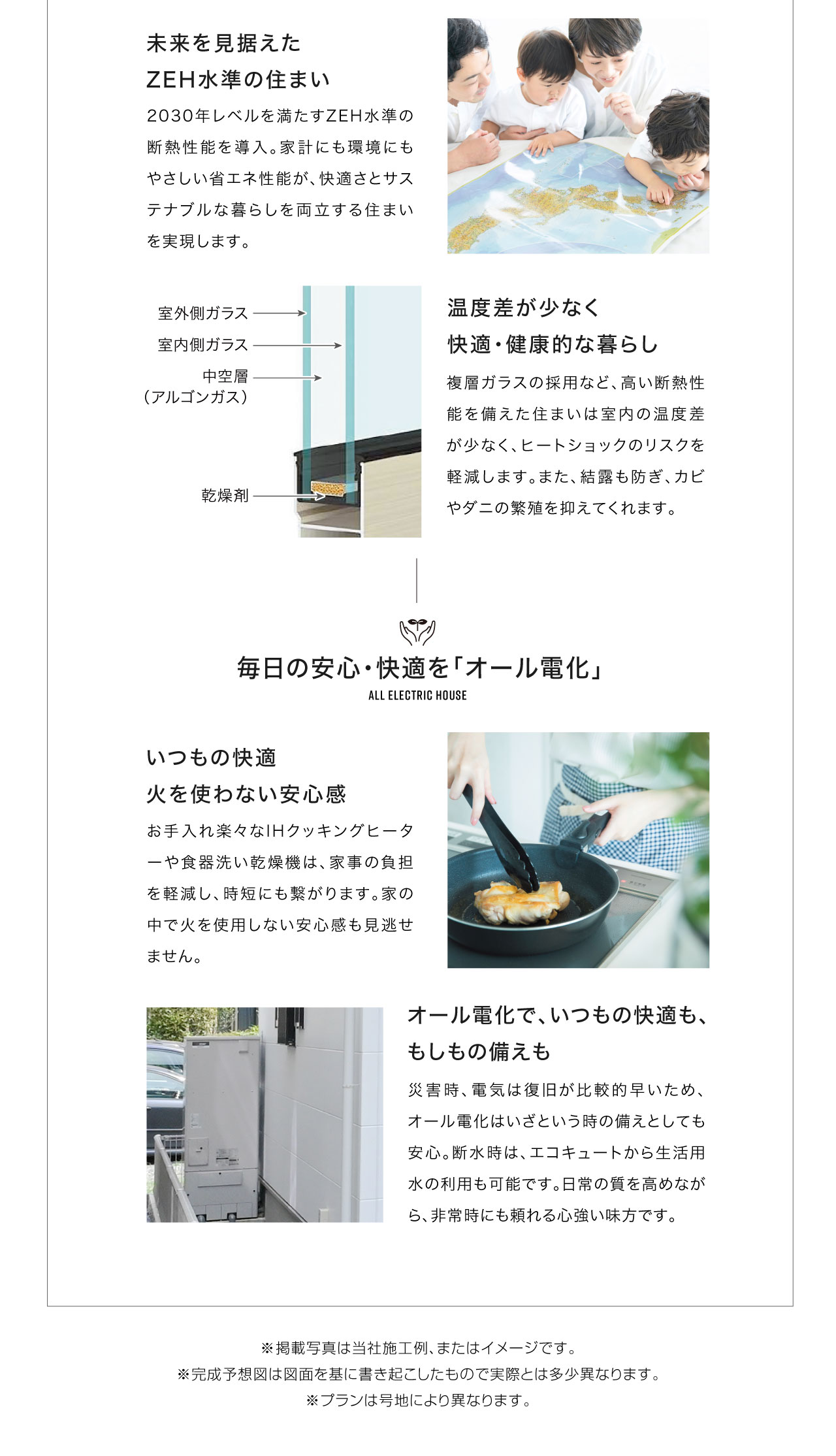 未来を見据えた
ZEH水準の住まい

2030年レベルを満たすZEH水準の断熱性能を導入。家計にも環境にもやさしい省エネ性能が、快適さとサステナブルな暮らしを両立する住まいを実現します。

室外側ガラス
室内側ガラス
中空層
（アルゴンガス）
乾燥剤

温度差が少なく
快適・健康的な暮らし

複層ガラスの採用など、高い断熱性能を備えた住まいは室内の温度差が少なく、ヒートショックのリスクを軽減します。また、結露も防ぎ、カビやダニの繁殖を抑えてくれます。

毎日の安心・快適を「オール電化」
ALL ELECTRIC HOUSE

いつもの快適
火を使わない安心感

お手入れ楽々なIHクッキングヒーターや食器洗い乾燥機は、家事の負担を軽減し、時短にも繋がります。家の中で火を使用しない安心感も見逃せません。

オール電化で、いつもの快適も、
もしもの備えも

災害時、電気は復旧が比較的早いため、オール電化はいざという時の備えとしても安心。断水時は、エコキュートから生活用水の利用も可能です。日常の質を高めながら、非常時にも頼れる心強い味方です。

※掲載写真は当社施工例、またはイメージです。
※完成予想図は図面を基に書き起こしたもので実際とは多少異なります。
※プランは号地により異なります。